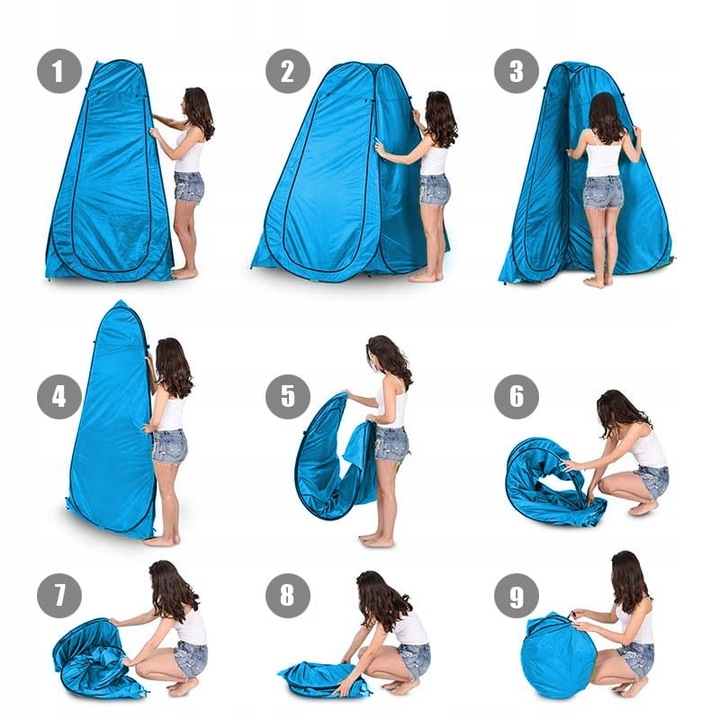 1
2
3
4
5
6
7
8
9