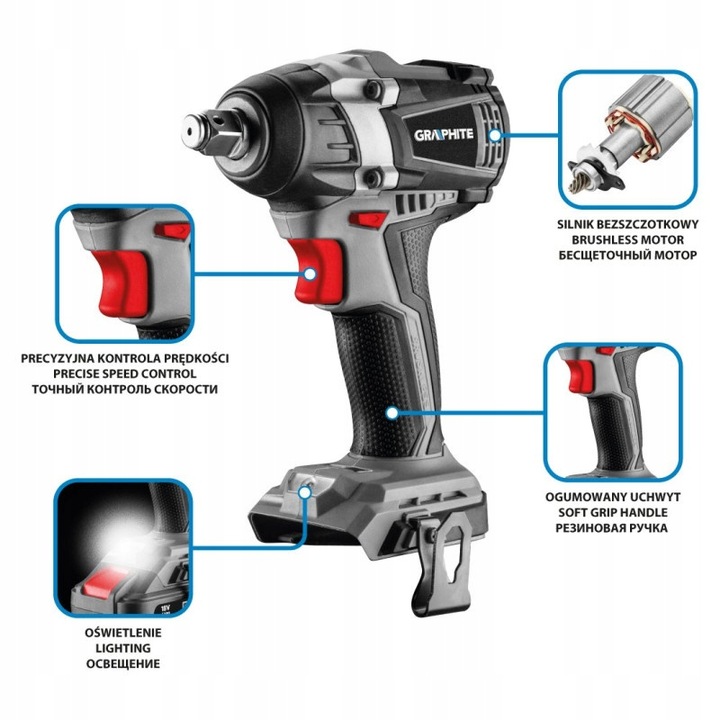 GRAPHITE

SILNIK BEZSZCZOTKOWY
BRUSHLESS MOTOR
БЕСЩЕТОЧНЫЙ МОТОР

PRECYZYJNA KONTROLA PRĘDKOŚCI
PRECISE SPEED CONTROL
ТОЧНЫЙ КОНТРОЛЬ СКОРОСТИ

OGUMOWANY UCHWYT
SOFT GRIP HANDLE
РЕЗИНОВАЯ РУЧКА

18V

OŚWIETLENIE
LIGHTING
ОСВЕЩЕНИЕ