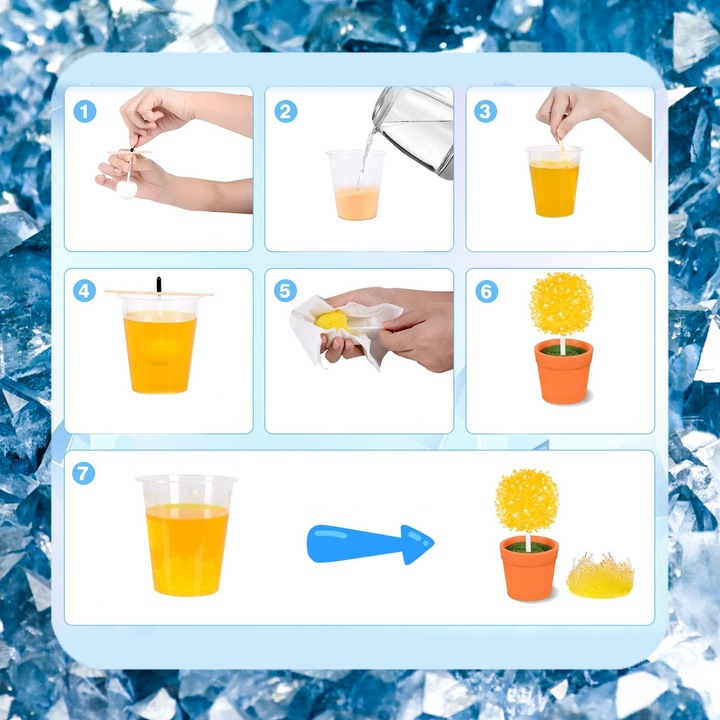 1

2

3

4

5

6

7