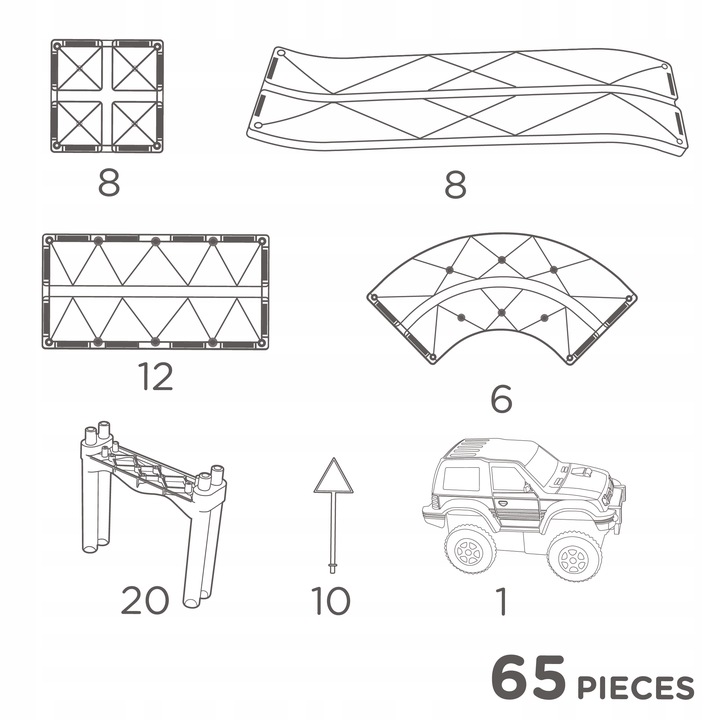 8

8

12

6

20

10

1

65 PIECES