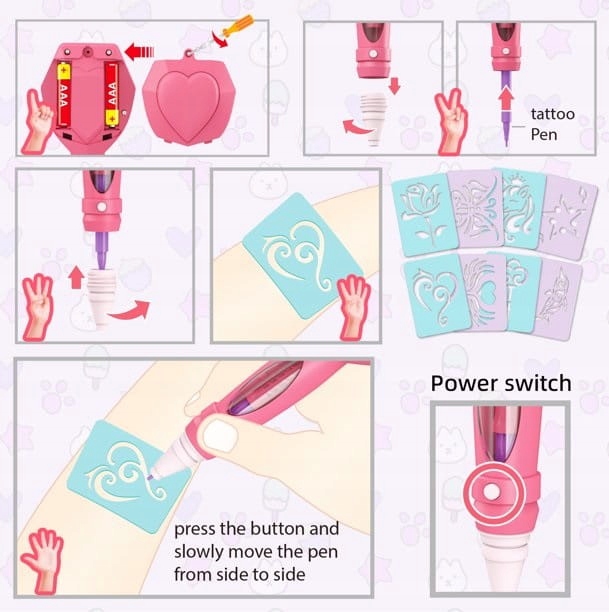 AAA

AAA

tattoo
Pen

Power switch

press the button and slowly move the pen from side to side