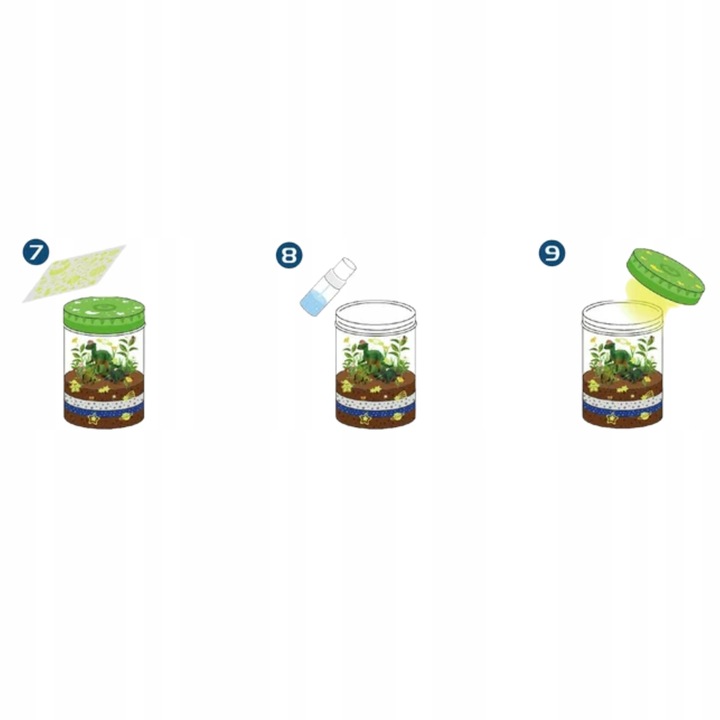 7

8

9