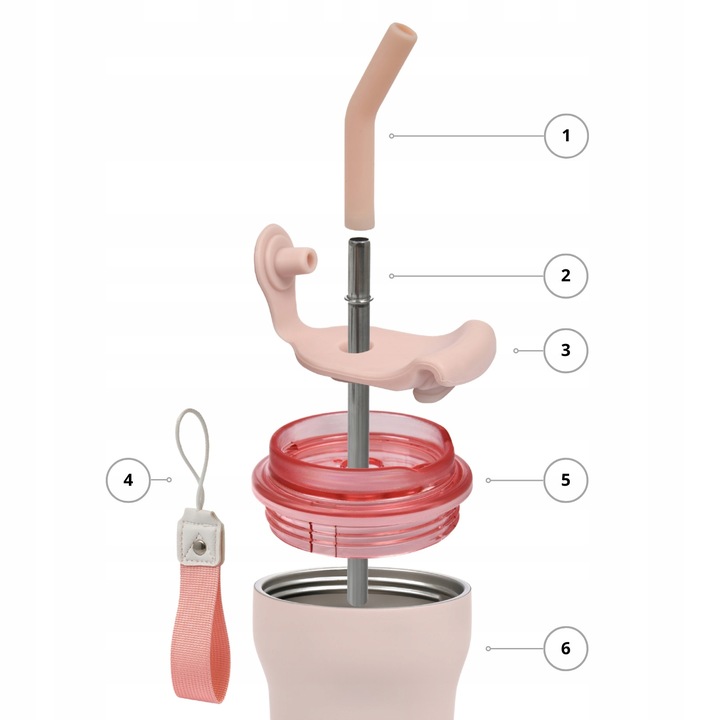 1
2
3
4
5
6