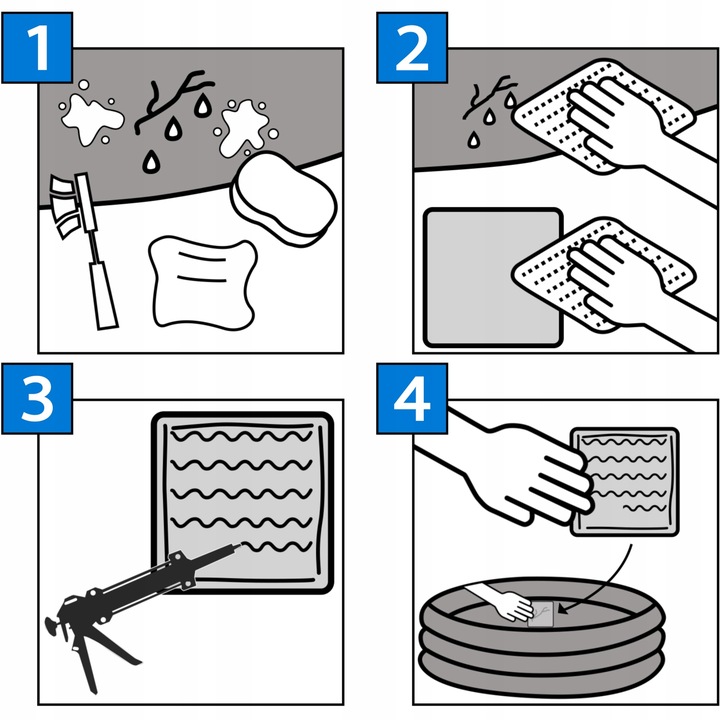 1

2

3

4