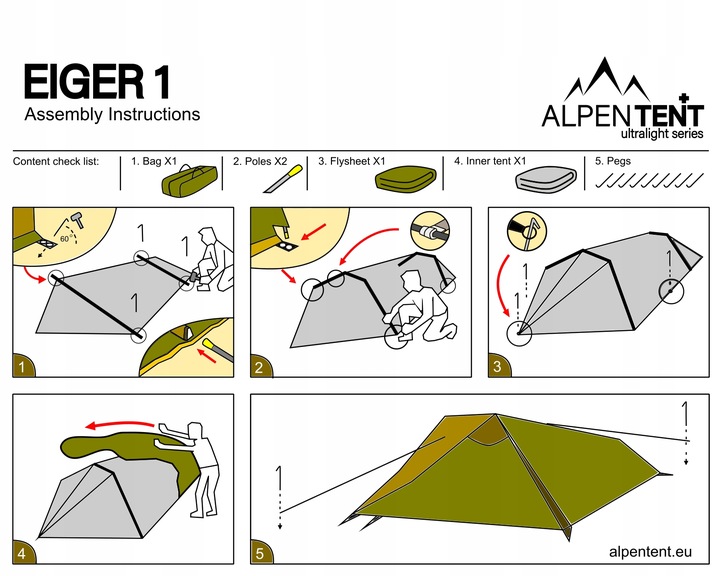 EIGER 1
Assembly Instructions

ALPENTENT
ultralight series

Content check list: 1. Bag X1 2. Poles X2 3. Flysheet X1 4. Inner tent X1 5. Pegs

60°

1

2

3

4

5

alpentent.eu