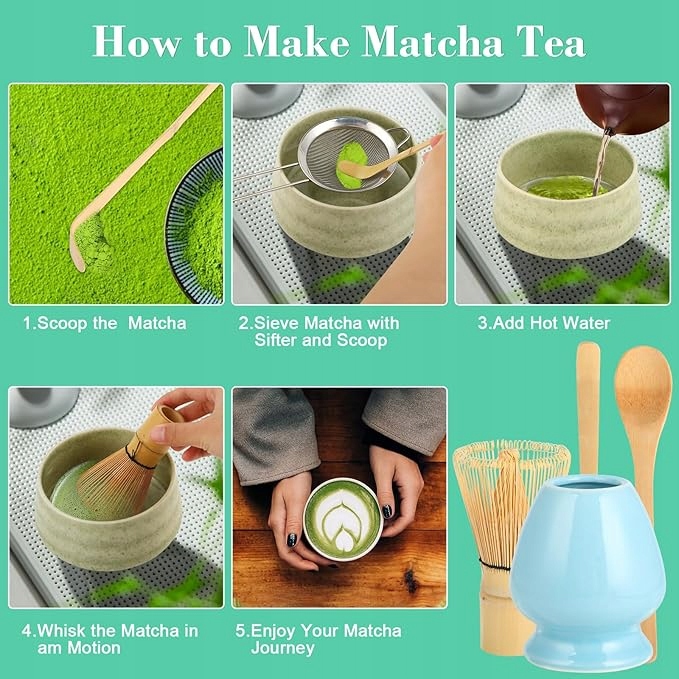 How to Make Matcha Tea

1.Scoop the Matcha

2.Sieve Matcha with Sifter and Scoop

3.Add Hot Water

4.Whisk the Matcha in am Motion

5.Enjoy Your Matcha Journey