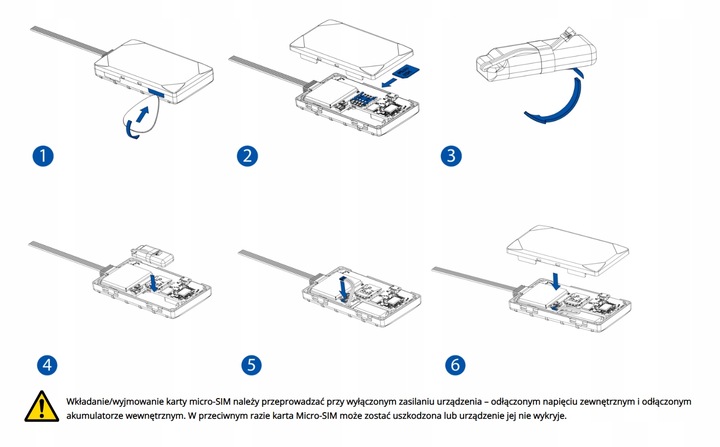 1

2

3

4

5

6

Wkładanie/wyjmowanie karty micro-SIM należy przeprowadzać przy wyłączonym zasilaniu urządzenia – odłączonym napięciu zewnętrznym i odłączonym akumulatorze wewnętrznym. W przeciwnym razie karta Micro-SIM może zostać uszkodzona lub urządzenie jej nie wykryje.