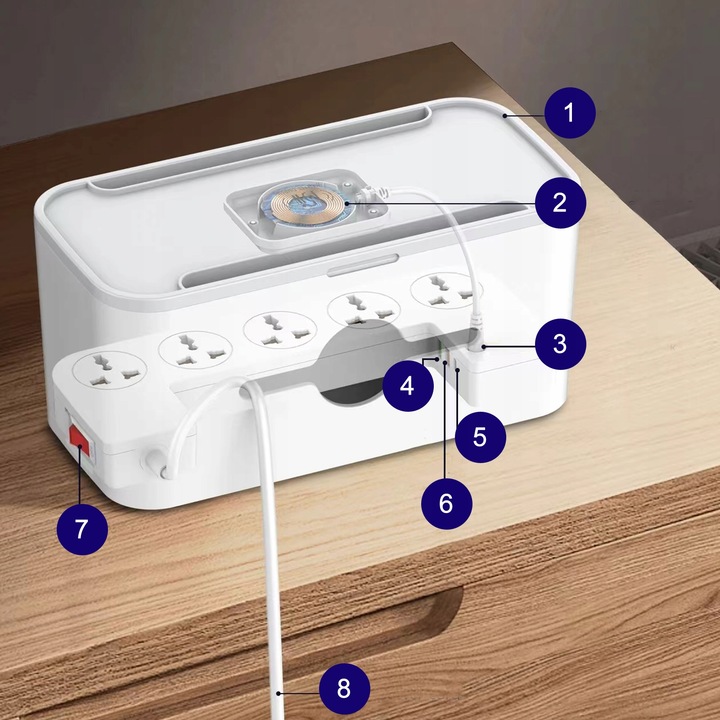 1
2
3
4
5
6
7
8