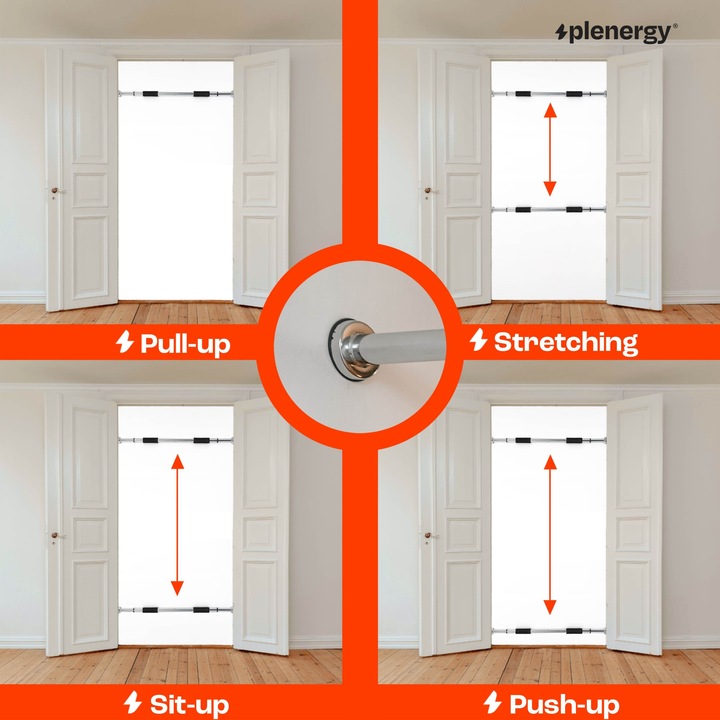 plenergy®

Pull-up

Stretching

Sit-up

Push-up