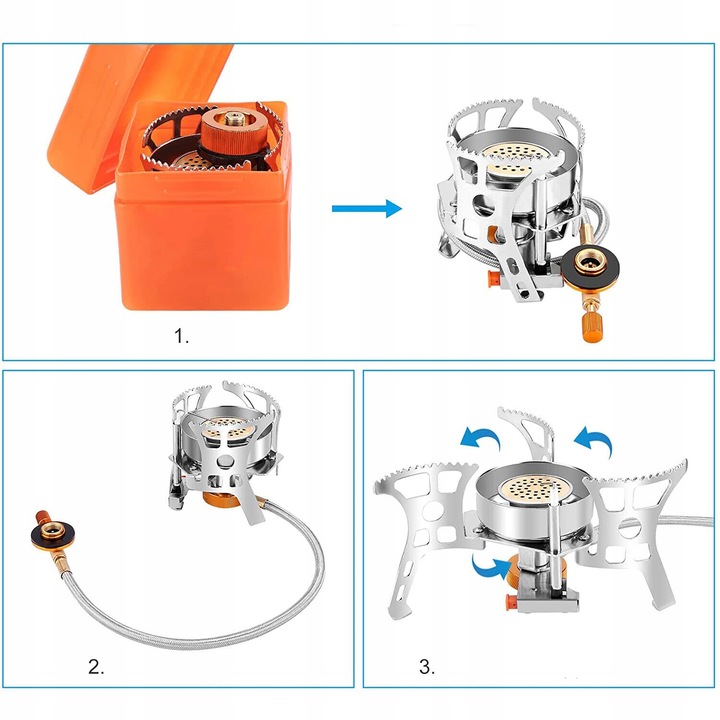 1.

2.

3.