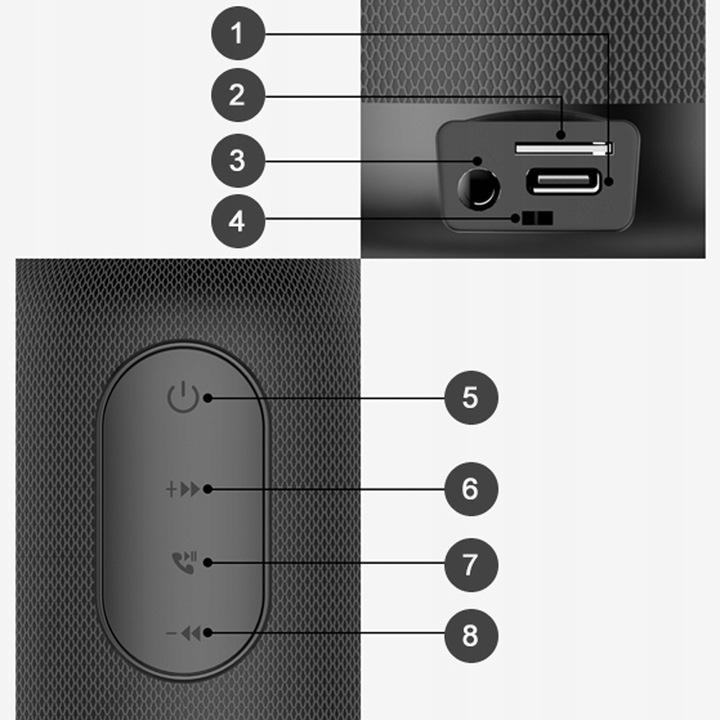 1
2
3
4
5
6
7
8