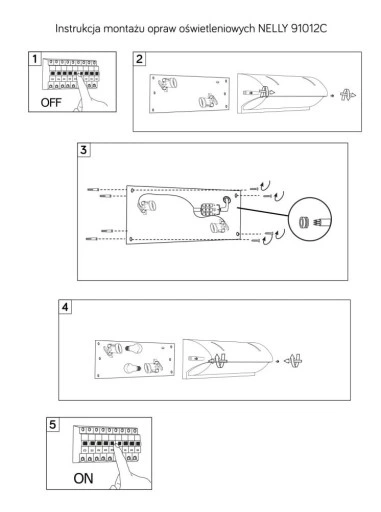 Instrukcja montażu opraw oświetleniowych NELLY 91012C

1

OFF

2

3

4

5

ON