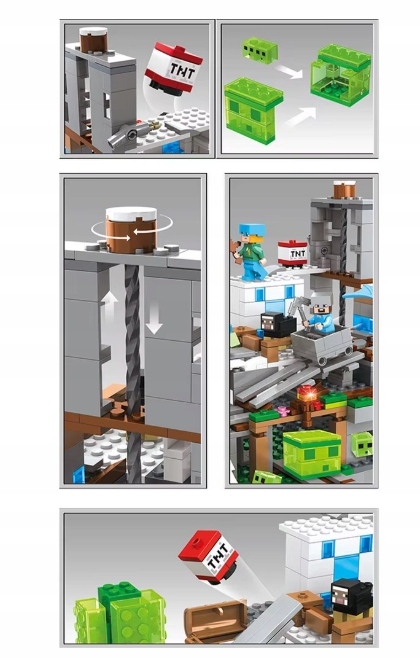 TNT

TNT

TNT