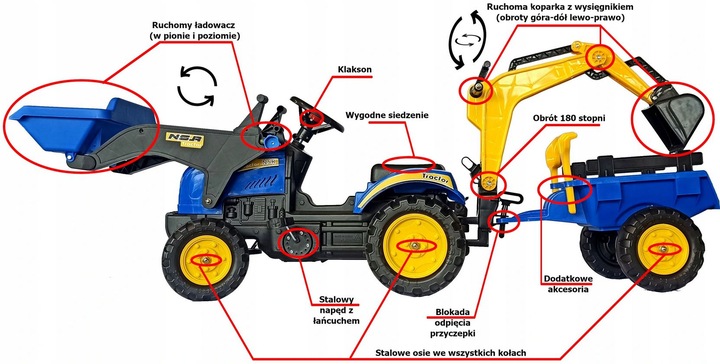 Ruchomy ładowacz (w pionie i poziomie)

Ruchoma koparka z wysięgnikiem (obroty góra-dół lewo-prawo)

Klakson

Wygodne siedzenie

Obrót 180 stopni

NSR

Tractor

Stalowy napęd z łańcuchem

Blokada odpięcia przyczepki

Dodatkowe akcesoria

Stalowe osie we wszystkich kołach