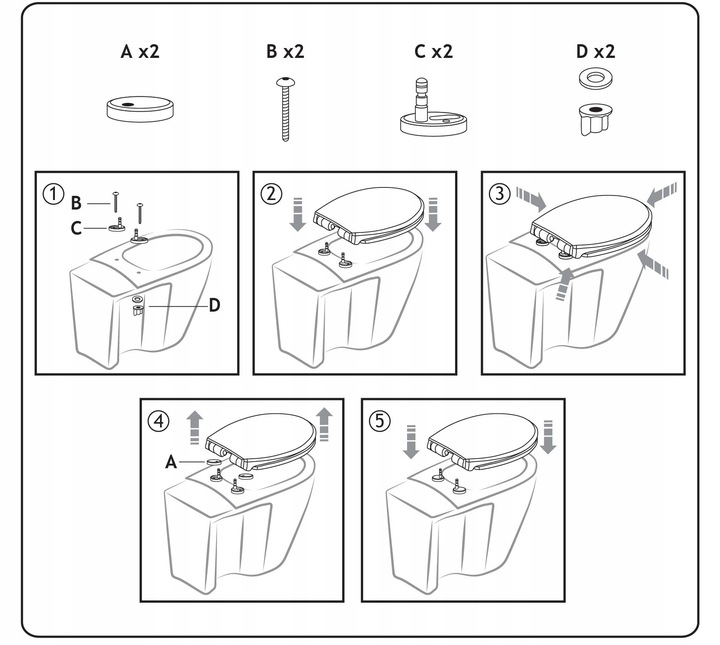 A x2

B x2

C x2

D x2

1

B

C

D

2

3

4

A

5