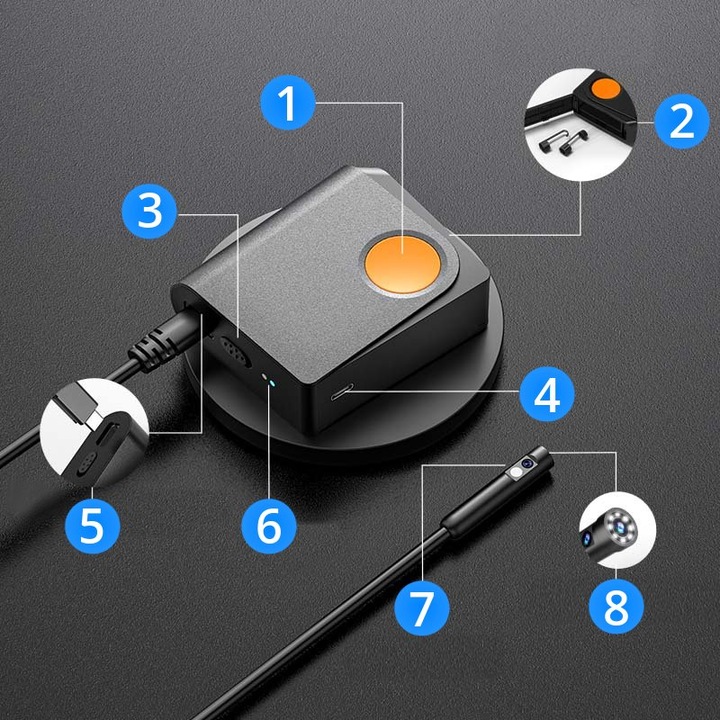 1
2
3
4
5
6
7
8