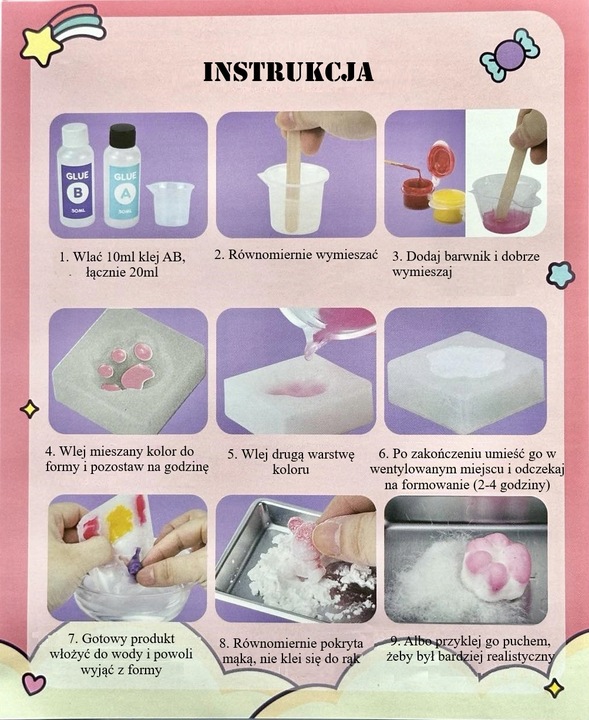 INSTRUKCJA

GLUE B 30ML

GLUE A 30ML

1. Wlać 10ml klej AB, łącznie 20ml

2. Równomiernie wymieszać

3. Dodaj barwnik i dobrze wymieszaj

4. Wlej mieszany kolor do formy i pozostaw na godzinę

5. Wlej drugą warstwę koloru

6. Po zakończeniu umieść go w wentylowanym miejscu i odczekaj na formowanie (2-4 godziny)

7. Gotowy produkt włożyć do wody i powoli wyjąć z formy

8. Równomiernie pokryta mąką, nie klei się do rąk

9. Albo przyklej go puchem, żeby był bardziej realistyczny