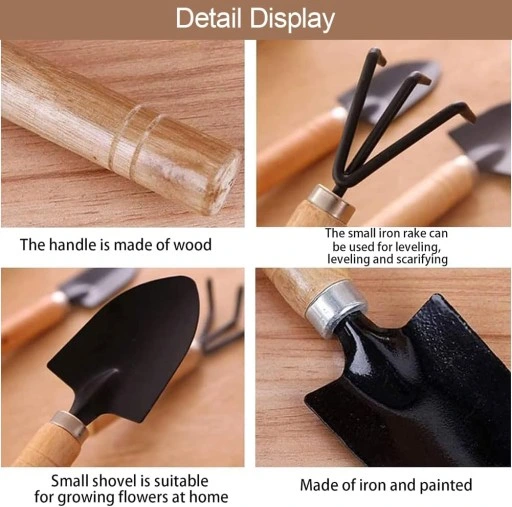 Detail Display

The handle is made of wood

The small iron rake can be used for leveling, leveling and scarifying

Small shovel is suitable for growing flowers at home

Made of iron and painted