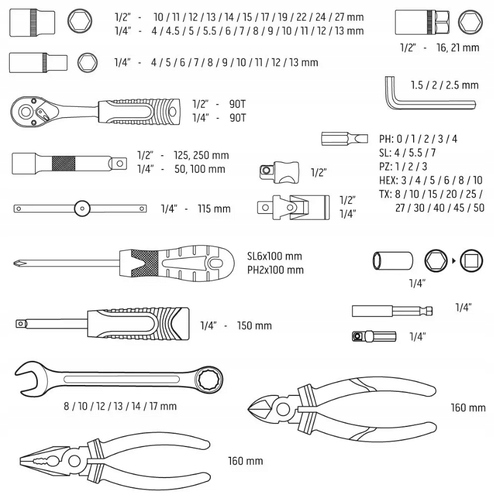 1/2" - 10 / 11 / 12 / 13 / 14 / 15 / 17 / 19 / 22 / 24 / 27 mm
1/4" - 4 / 4.5 / 5 / 5.5 / 6 / 7 / 8 / 9 / 10 / 11 / 12 / 13 mm

1/2" - 16, 21 mm

1/4" - 4 / 5 / 6 / 7 / 8 / 9 / 10 / 11 / 12 / 13 mm

1.5 / 2 / 2.5 mm

1/2" - 90T
1/4" - 90T

PH: 0 / 1 / 2 / 3 / 4
SL: 4 / 5.5 / 7
PZ: 1 / 2 / 3
HEX: 3 / 4 / 5 / 6 / 8 / 10
TX: 8 / 10 / 15 / 20 / 25 / 27 / 30 / 40 / 45 / 50

1/2" - 125, 250 mm
1/4" - 50, 100 mm

1/2"

1/4" - 115 mm

1/2"
1/4"

SL6x100 mm
PH2x100 mm

1/4"

1/4"

1/4" - 150 mm

1/4"

8 / 10 / 12 / 13 / 14 / 17 mm

160 mm

160 mm