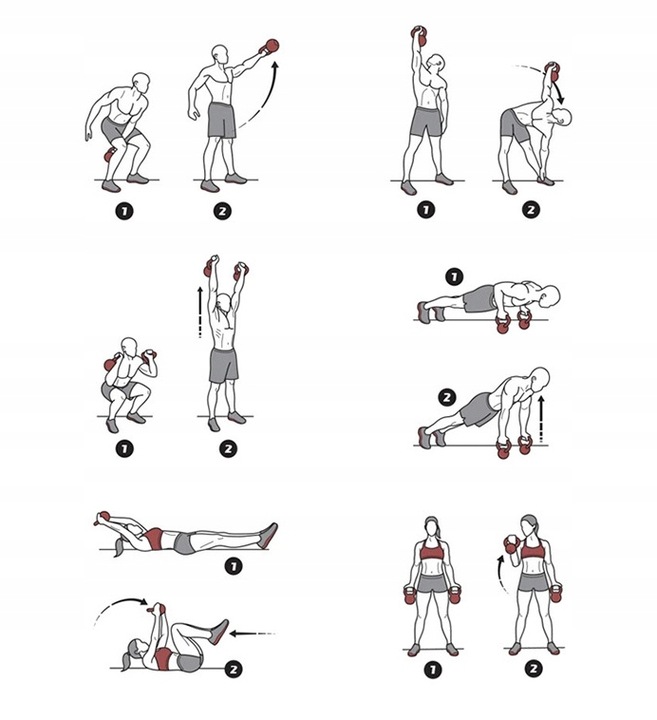 1 2

1 2

1 2

1

2

1

2

1 2