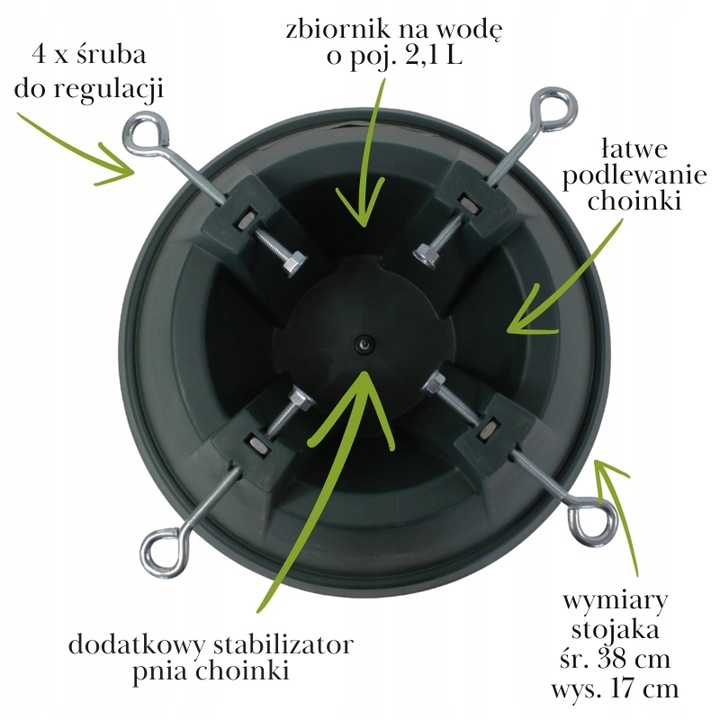 4 x śruba
do regulacji

zbiornik na wodę
o poj. 2,1 L

łatwe
podlewanie
choinki

dodatkowy stabilizator
pnia choinki

wymiary
stojaka
śr. 38 cm
wys. 17 cm