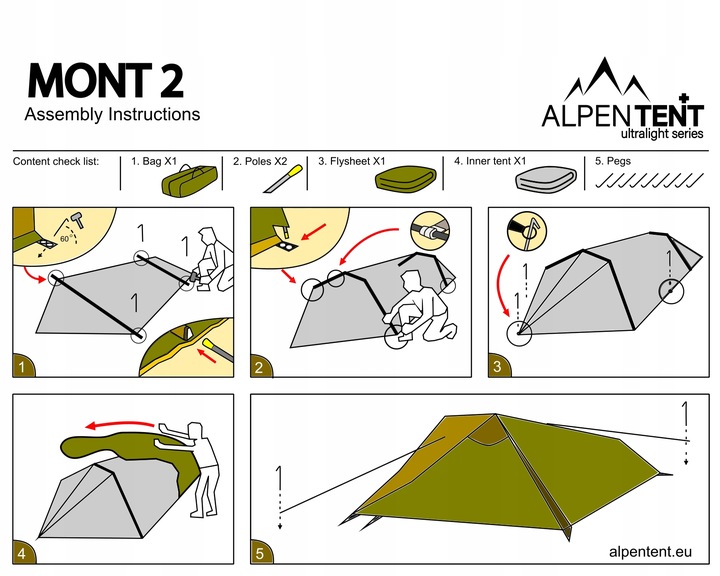 MONT 2
Assembly Instructions

ALPENTENT
ultralight series

Content check list: 1. Bag X1 2. Poles X2 3. Flysheet X1 4. Inner tent X1 5. Pegs

60°

1

2

3

4

5

alpentent.eu