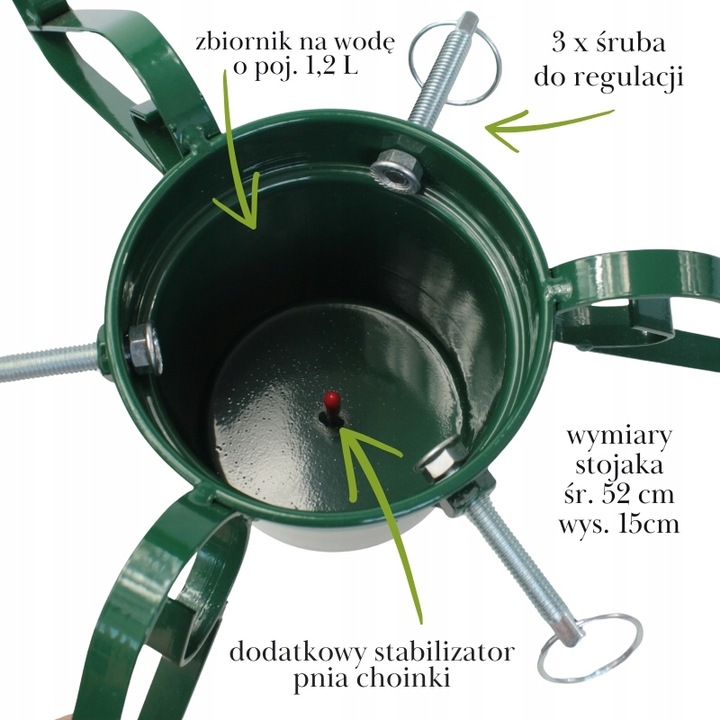 zbiornik na wodę
o poj. 1,2 L

3 x śruba
do regulacji

wymiary
stojaka
śr. 52 cm
wys. 15cm

dodatkowy stabilizator
pnia choinki