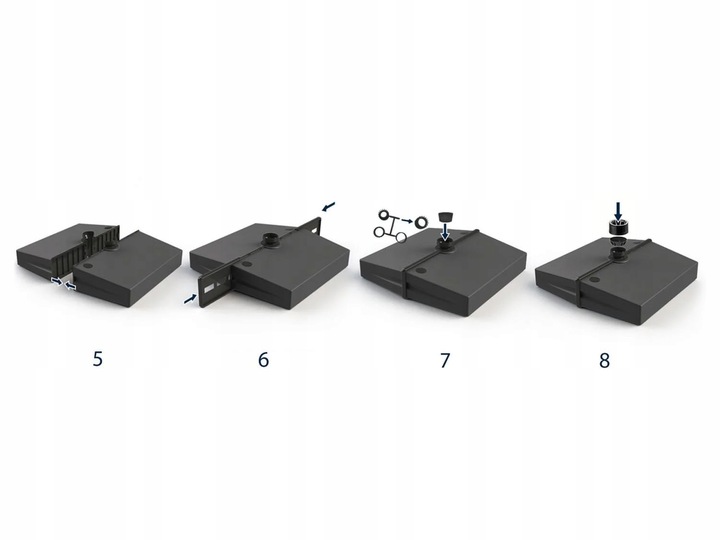 5

6

7

8