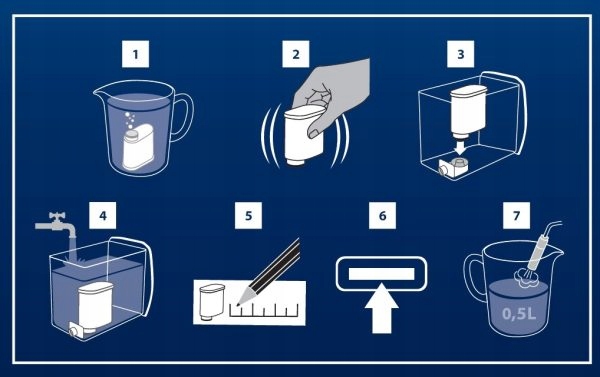 1

2

3

4

5

6

7

0,5L