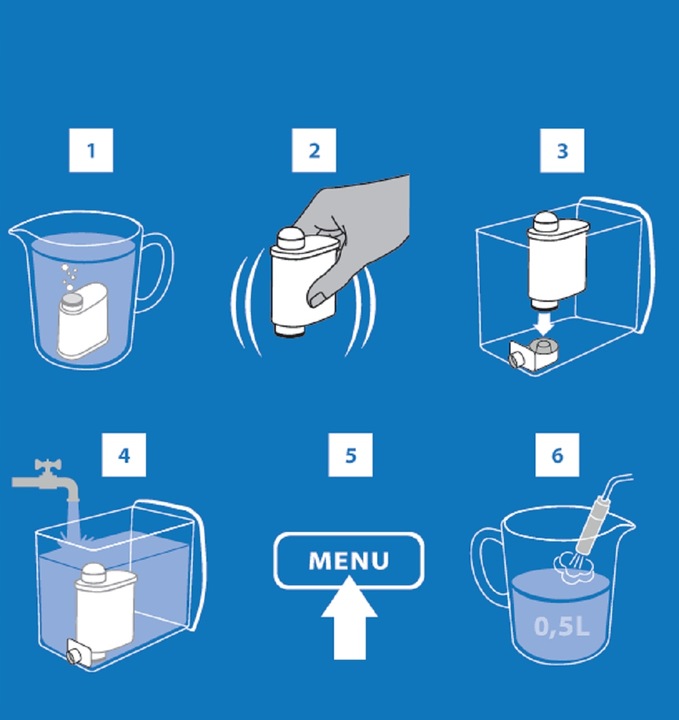 1

2

3

4

5

MENU

6

0,5L