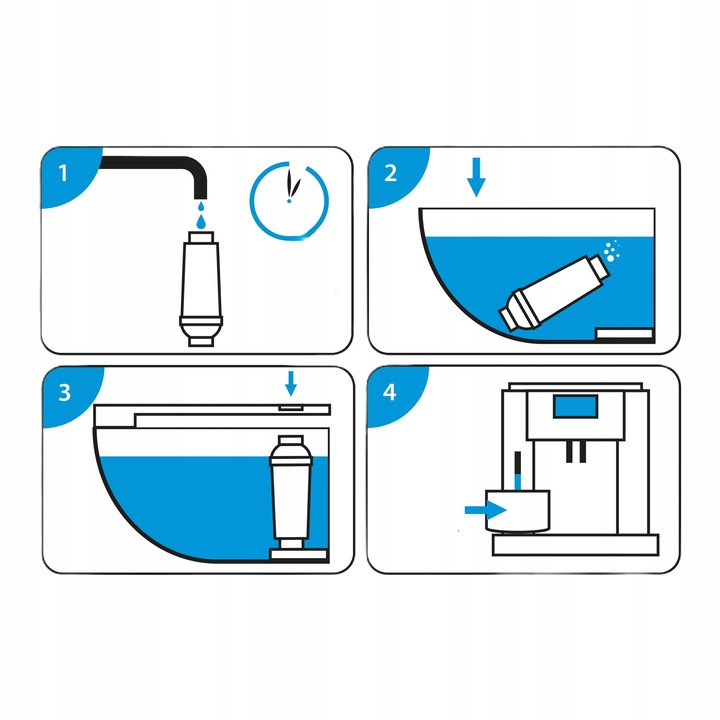 1

2

3

4