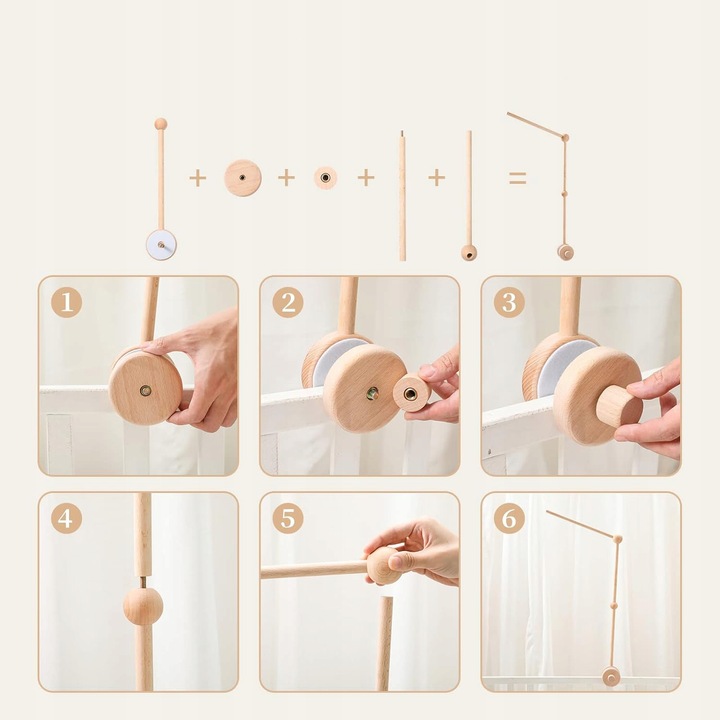 + + + + =

1

2

3

4

5

6