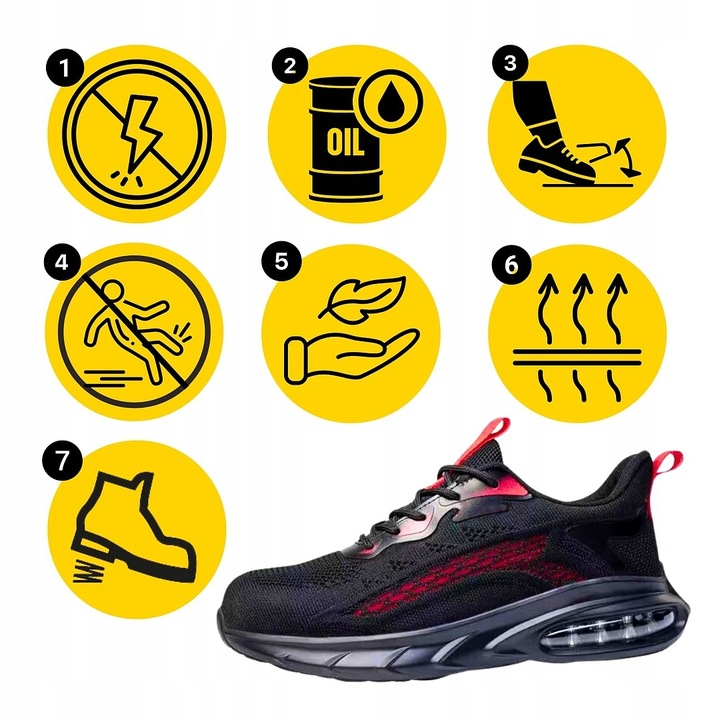 1
2
OIL
3
4
5
6
7