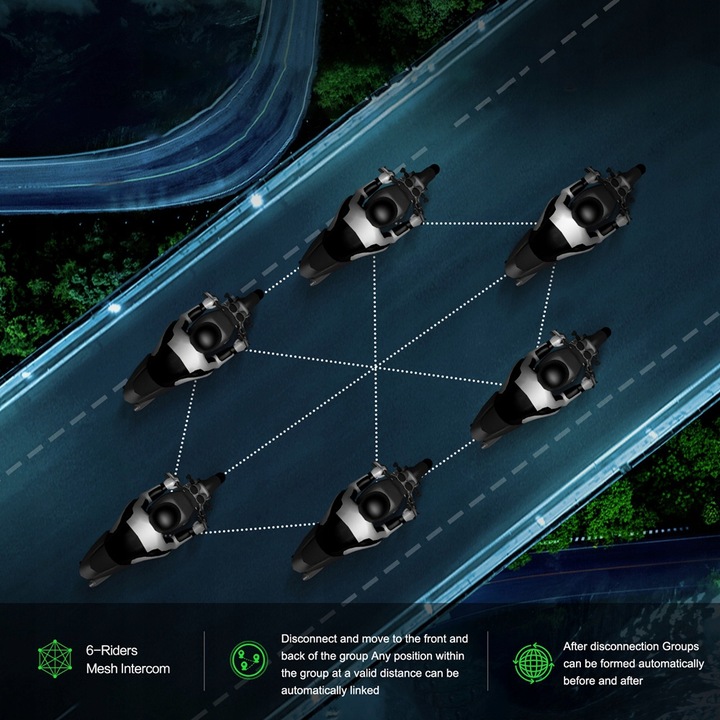 6-Riders
Mesh Intercom

Disconnect and move to the front and back of the group Any position within the group at a valid distance can be automatically linked

After disconnection Groups can be formed automatically before and after