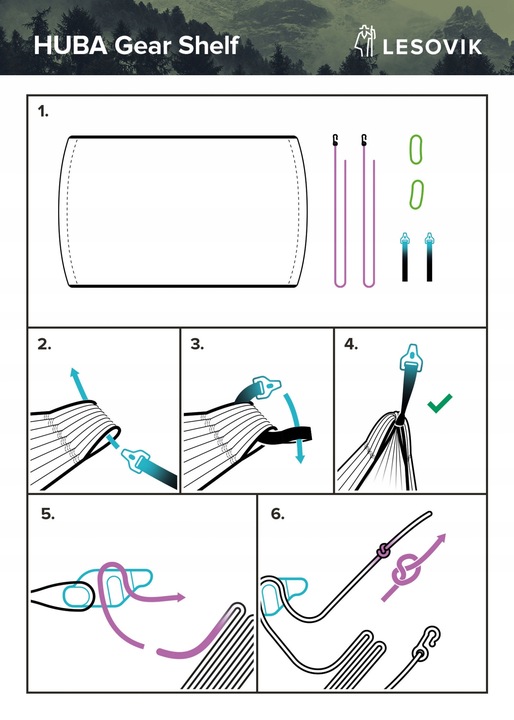 HUBA Gear Shelf

LESOVIK

1.

2.

3.

4.

5.

6.