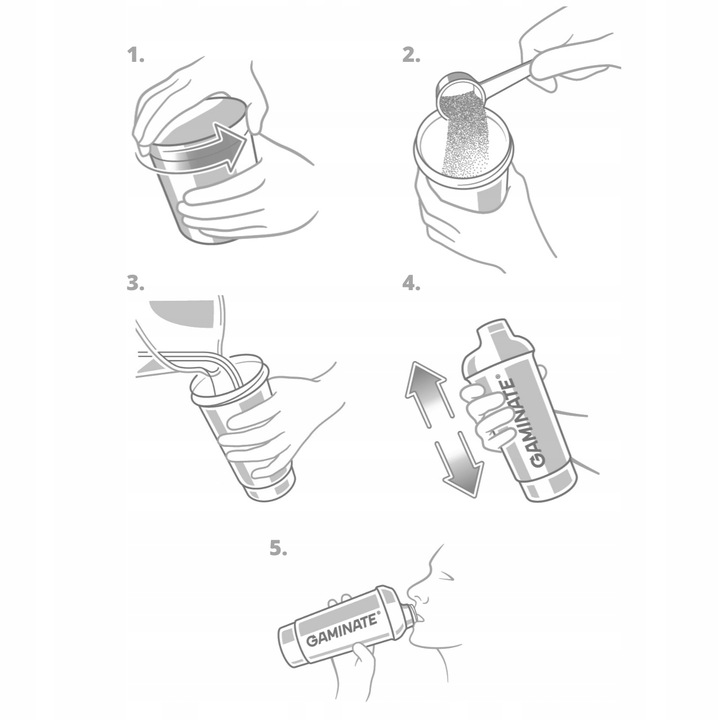 1.

2.

3.

4.

GAMINATE®

5.

GAMINATE®