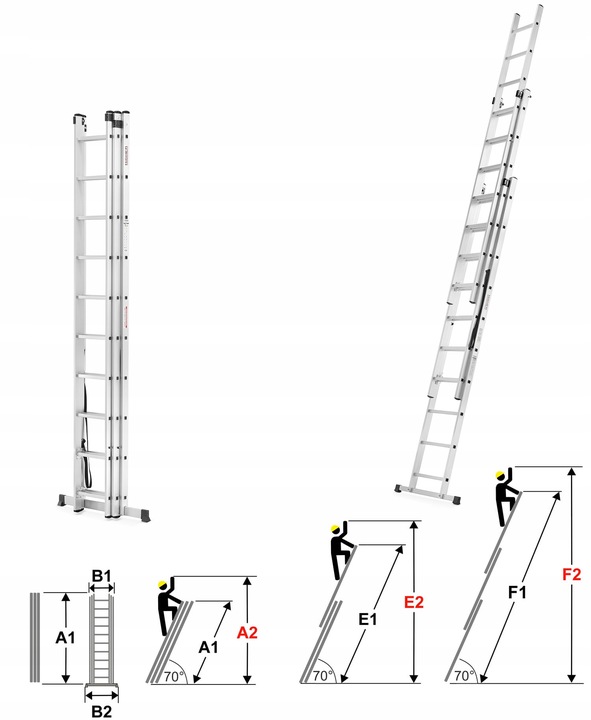 B1
A1
B2
A1
A2
70°
E1
E2
70°
F1
F2
70°