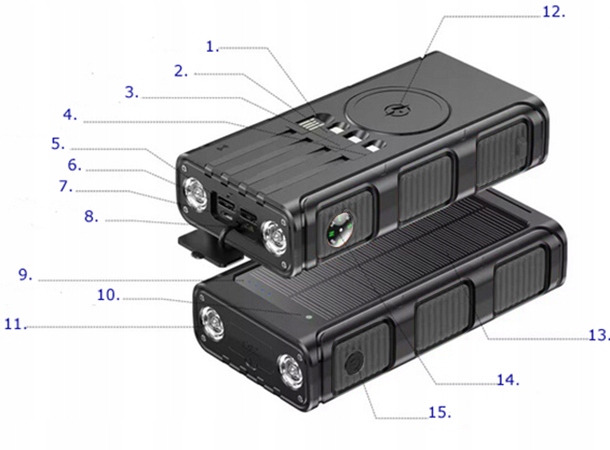 12.
1.
2.
3.
4.
5.
6.
7.
8.
9.
10.
11.
13.
14.
15.