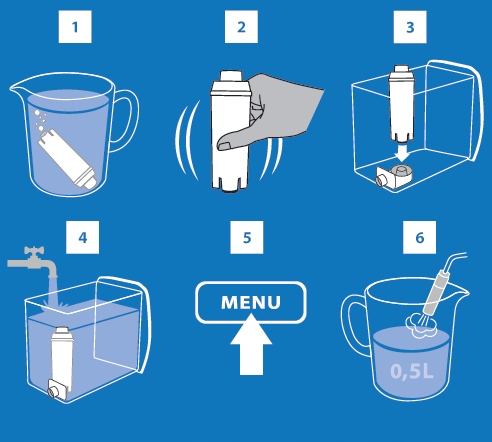 1

2

3

4

5

MENU

6

0,5L