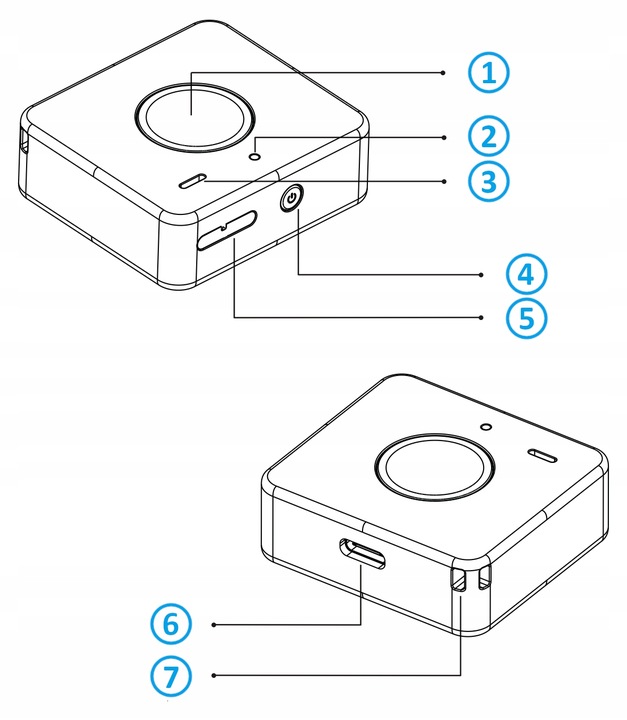 1
2
3
4
5
6
7