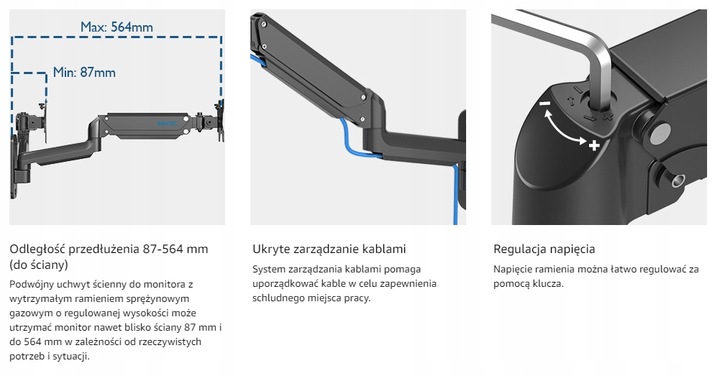 Max: 564mm

Min: 87mm

Odległość przedłużenia 87-564 mm (do ściany)

Podwójny uchwyt ścienny do monitora z wytrzymałym ramieniem sprężynowym gazowym o regulowanej wysokości może utrzymać monitor nawet blisko ściany 87 mm i do 564 mm w zależności od rzeczywistych potrzeb i sytuacji.

Ukryte zarządzanie kablami

System zarządzania kablami pomaga uporządkować kable w celu zapewnienia schludnego miejsca pracy.

−

+

Regulacja napięcia

Napięcie ramienia można łatwo regulować za pomocą klucza.