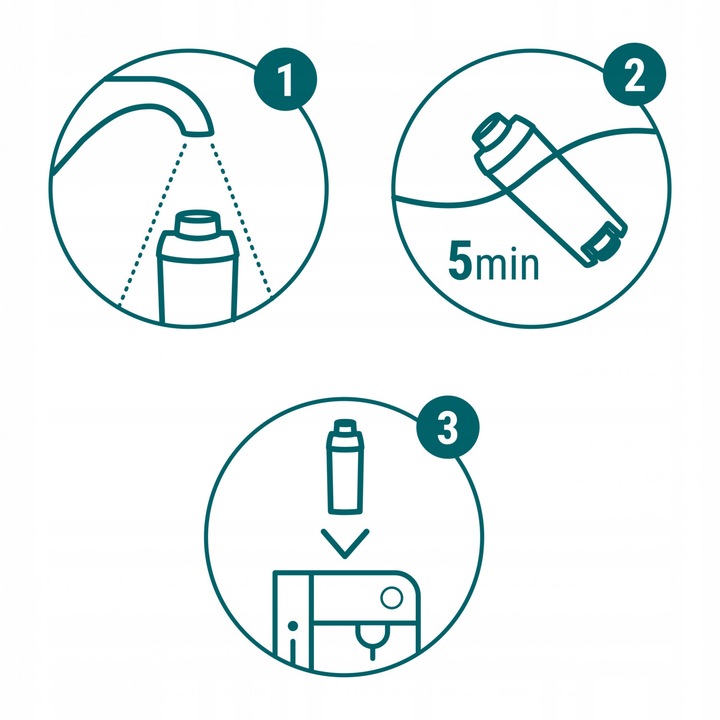 1

2

5min

3