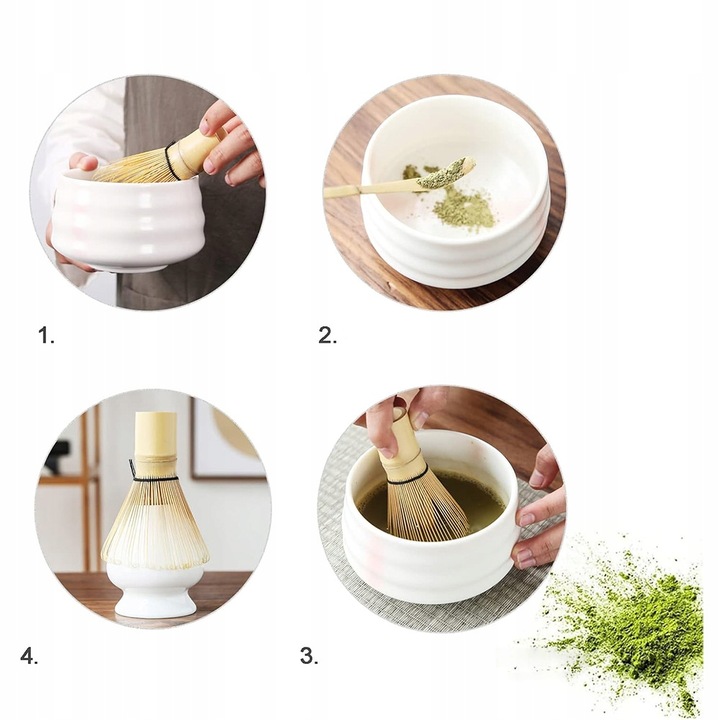 1.

2.

4.

3.