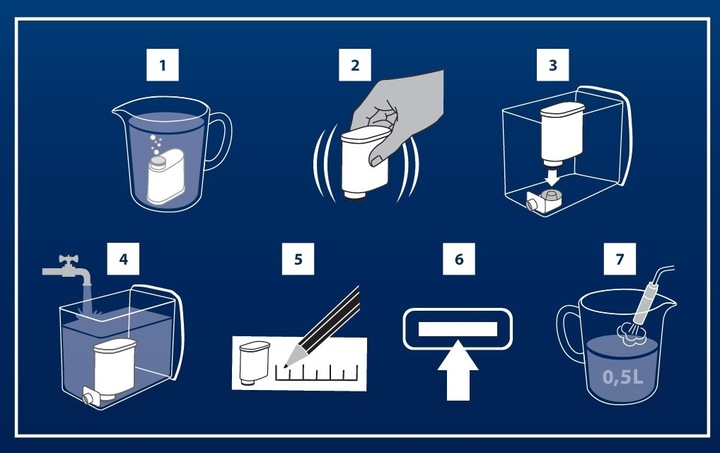 1

2

3

4

5

6

7

0,5L