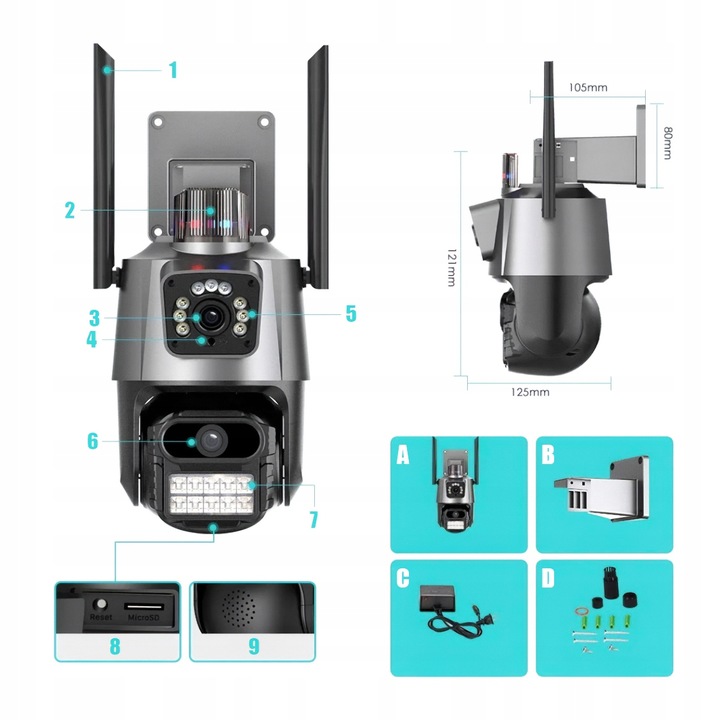 1
2
3
4
5
6
7
Reset
MicroSD
8
9

105mm
80mm
121mm
125mm

A
B
C
D