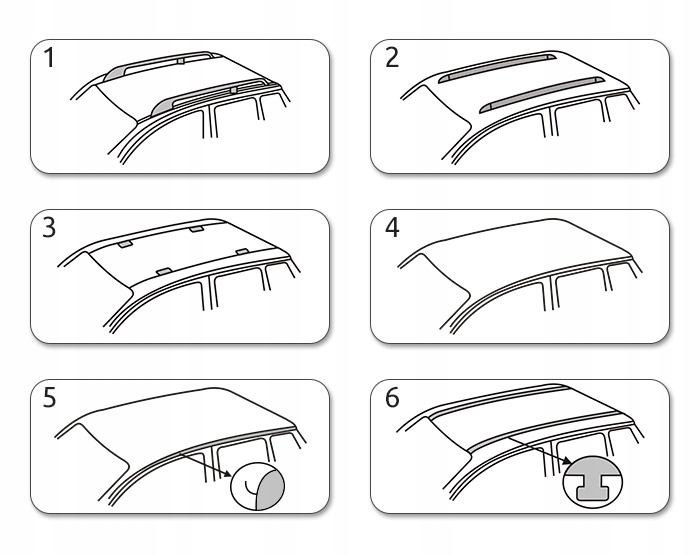 1

2

3

4

5

6