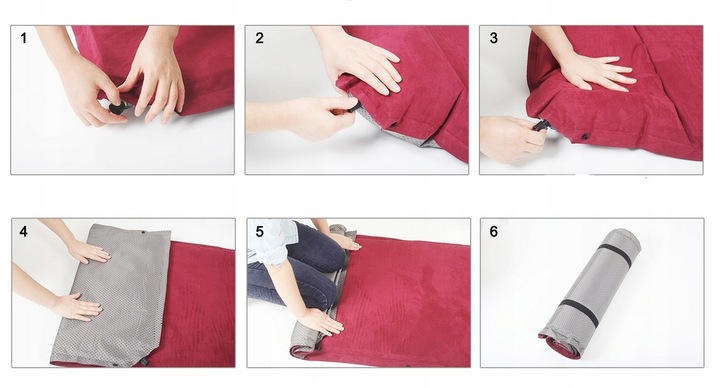 1

2

3

4

5

6