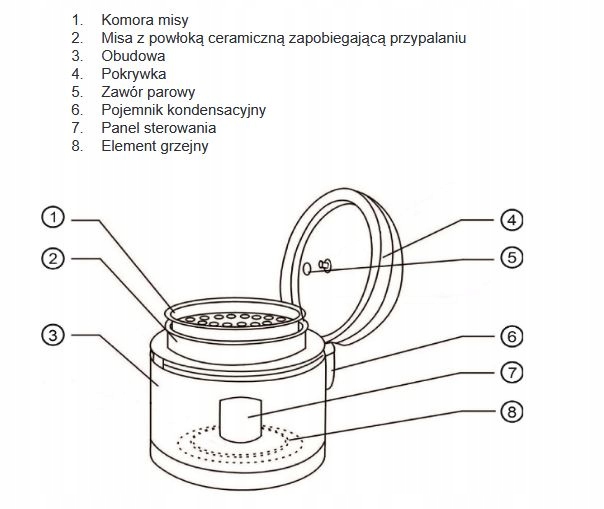 1. Komora misy
2. Misa z powłoką ceramiczną zapobiegającą przypalaniu
3. Obudowa
4. Pokrywka
5. Zawór parowy
6. Pojemnik kondensacyjny
7. Panel sterowania
8. Element grzejny

1
2
3
4
5
6
7
8