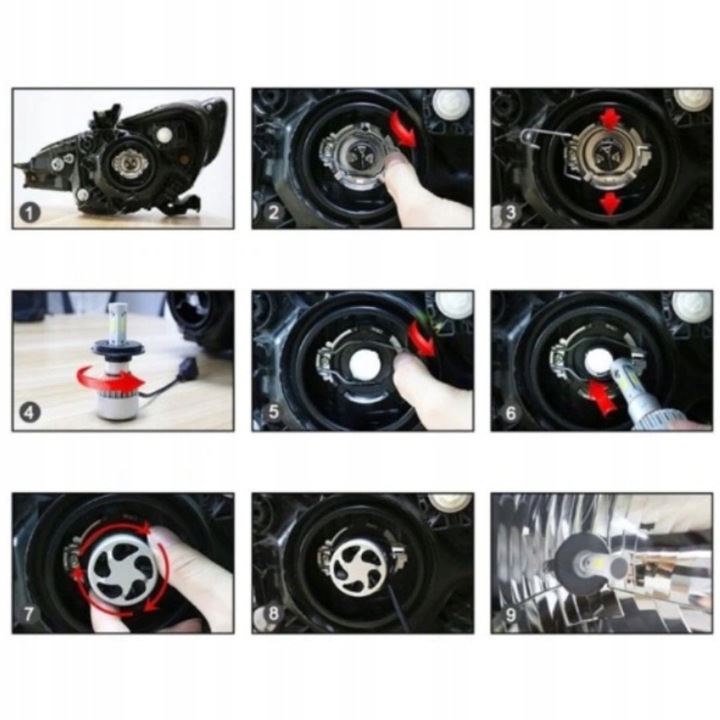 1
2
3
4
5
6
7
8
9