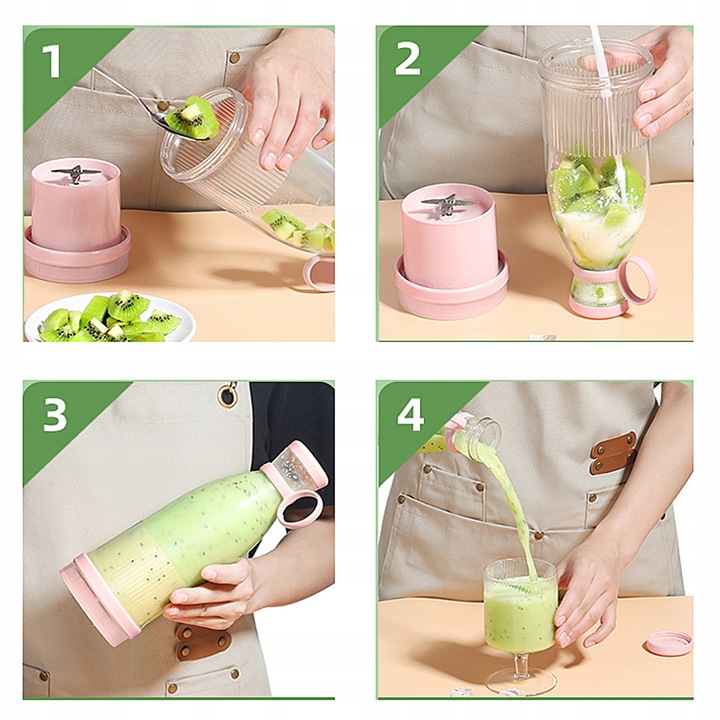 1

2

3

4